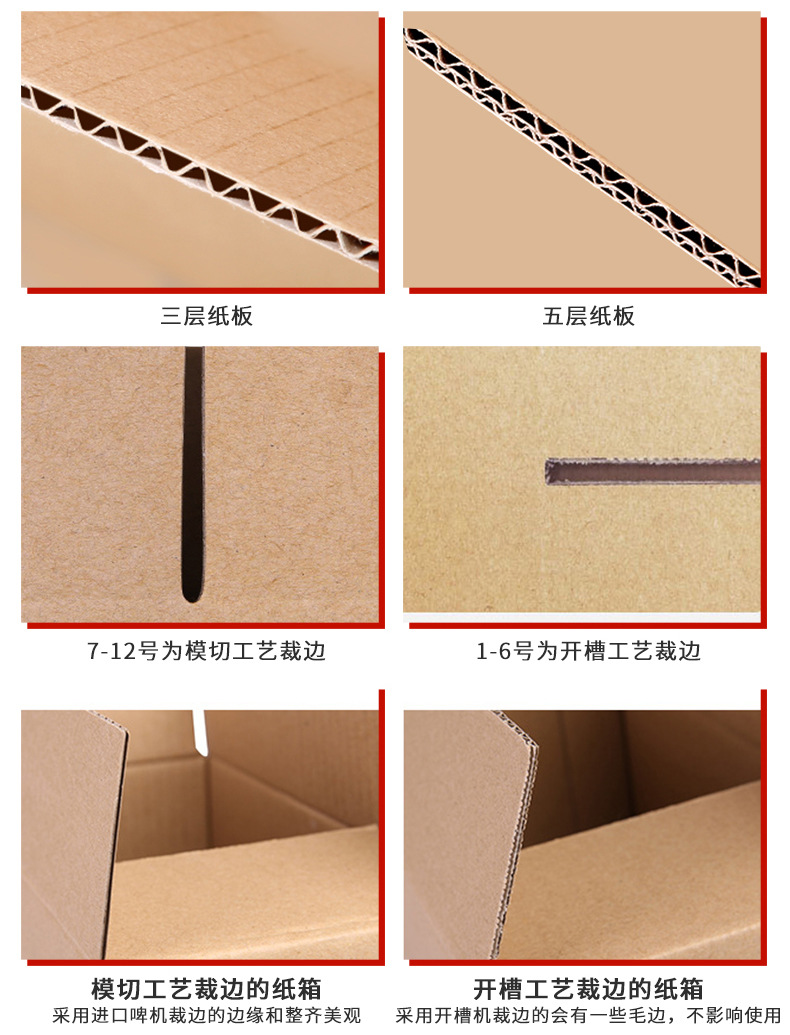 三层纸板

五层纸板

7-12号为模切工艺裁边

1-6号为开槽工艺裁边

模切工艺裁边的纸箱

采用进口啤机裁边的边缘和整齐美观

开槽工艺裁边的纸箱

采用开槽机裁边的会有一些毛边，不影响使用