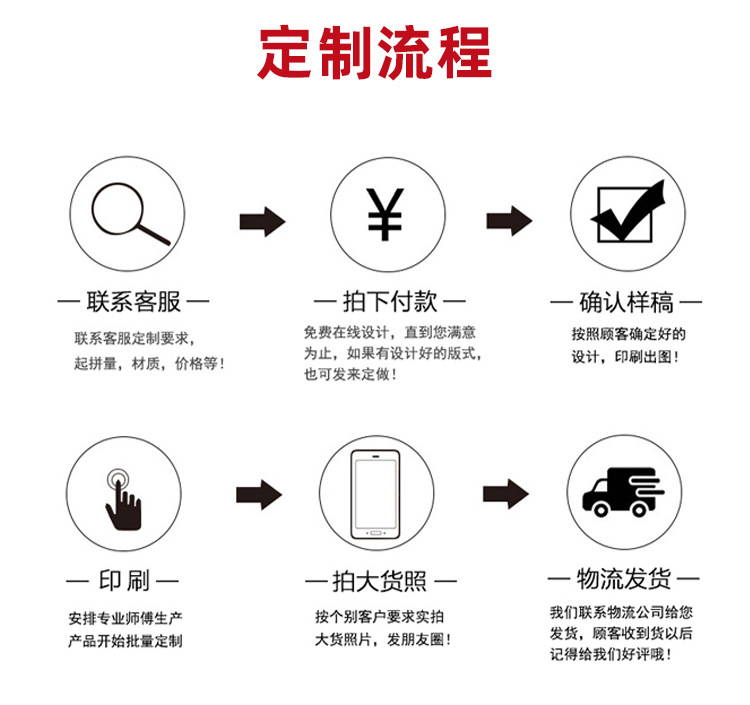 定制流程

¥

— 联系客服 —

联系客服定制要求，起拼量，材质，价格等！

— 拍下付款 —

免费在线设计，直到您满意为止，如果有设计好的版式，也可发来定做！

— 确认样稿 —

按照顾客确定好的设计，印刷出图！

— 印刷 —

安排专业师傅生产产品开始批量定制

— 拍大货照 —

按个别客户要求实拍大货照片，发朋友圈！

— 物流发货 —

我们联系物流公司给您发货，顾客收到货以后记得给我们好评哦！