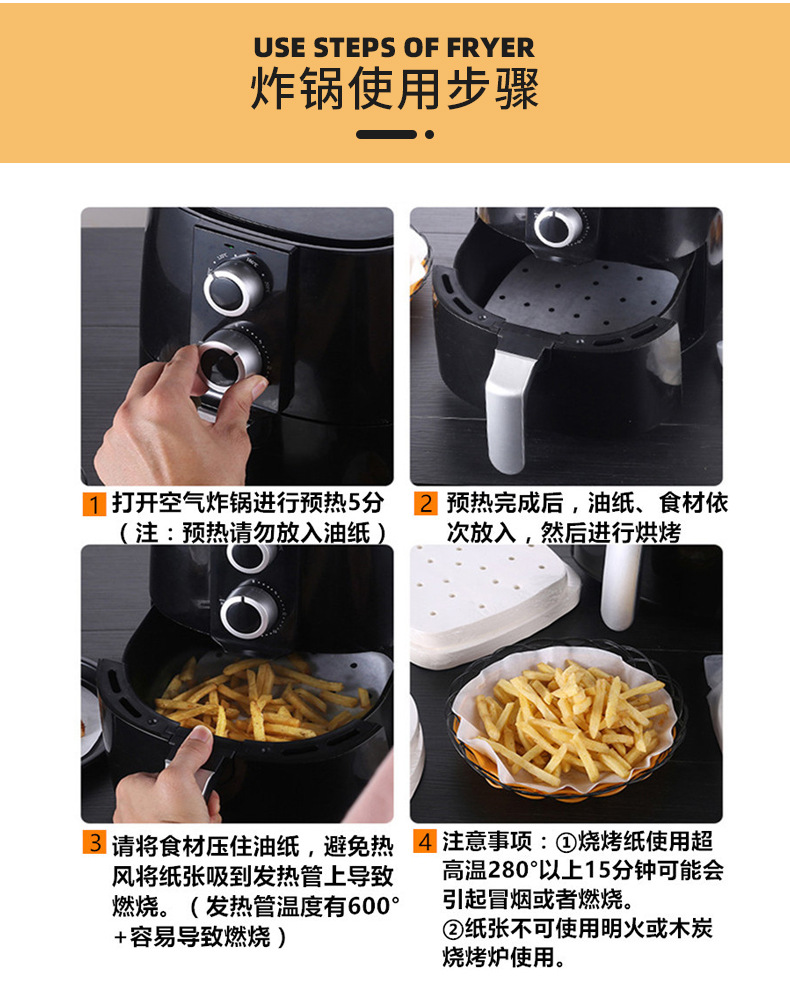 USE STEPS OF FRYER
炸锅使用步骤

1 打开空气炸锅进行预热5分（注：预热请勿放入油纸）

2 预热完成后，油纸、食材依次放入，然后进行烘烤

3 请将食材压住油纸，避免热风将纸张吸到发热管上导致燃烧。（发热管温度有600°+容易导致燃烧）

4 注意事项：①烧烤纸使用超高温280°以上15分钟可能会引起冒烟或者燃烧。
②纸张不可使用明火或木炭烧烤炉使用。