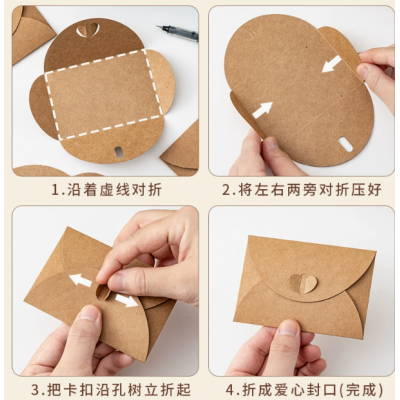 1.沿着虚线对折

2.将左右两旁对折压好

3.把卡扣沿孔树立折起

4.折成爱心封口(完成)