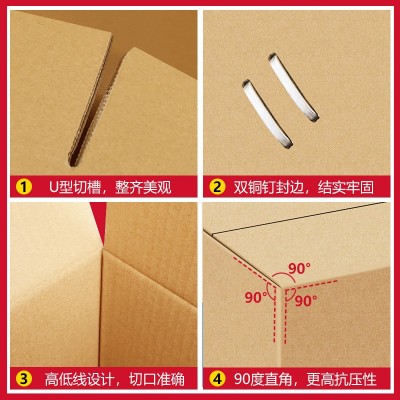 1 U型切槽，整齐美观

2 双铜钉封边，结实牢固

3 高低线设计，切口准确

90°
90°
90°

4 90度直角，更高抗压性