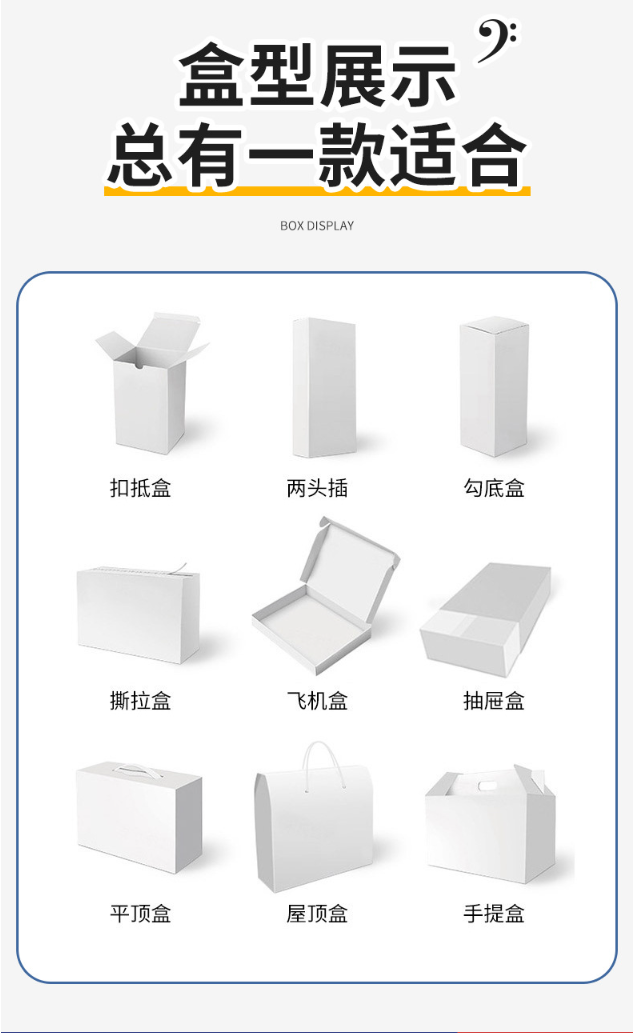 盒型展示
总有一款适合

BOX DISPLAY

扣抵盒
两头插
勾底盒

撕拉盒
飞机盒
抽屉盒

平顶盒
屋顶盒
手提盒