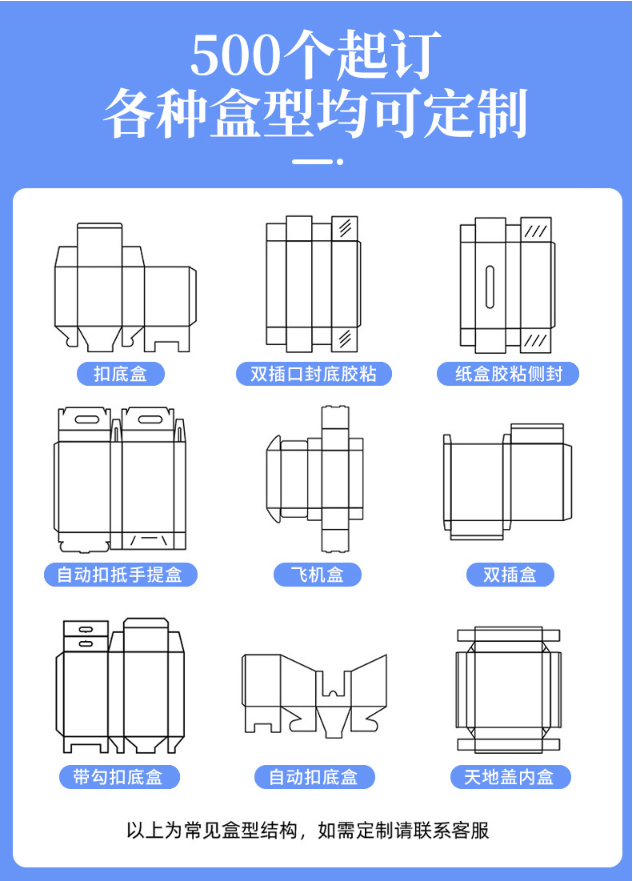 500个起订
各种盒型均可定制

扣底盒

双插口封底胶粘

纸盒胶粘侧封

自动扣抵手提盒

飞机盒

双插盒

带勾扣底盒

自动扣底盒

天地盖内盒

以上为常见盒型结构，如需定制请联系客服