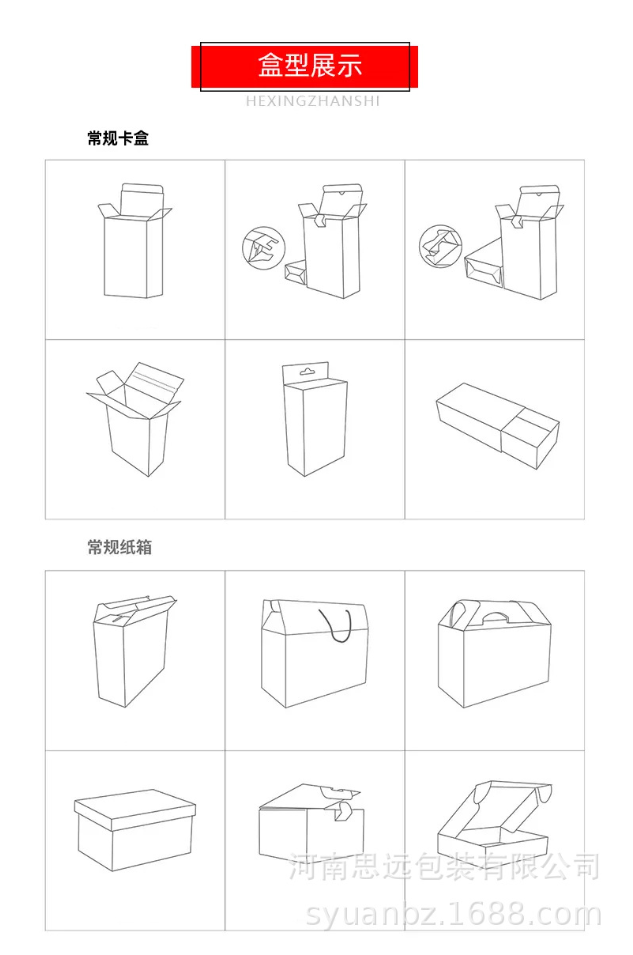 盒型展示
HEXINGZHANSHI

常规卡盒

常规纸箱

河南思远包装有限公司
syuanpz.1688.com