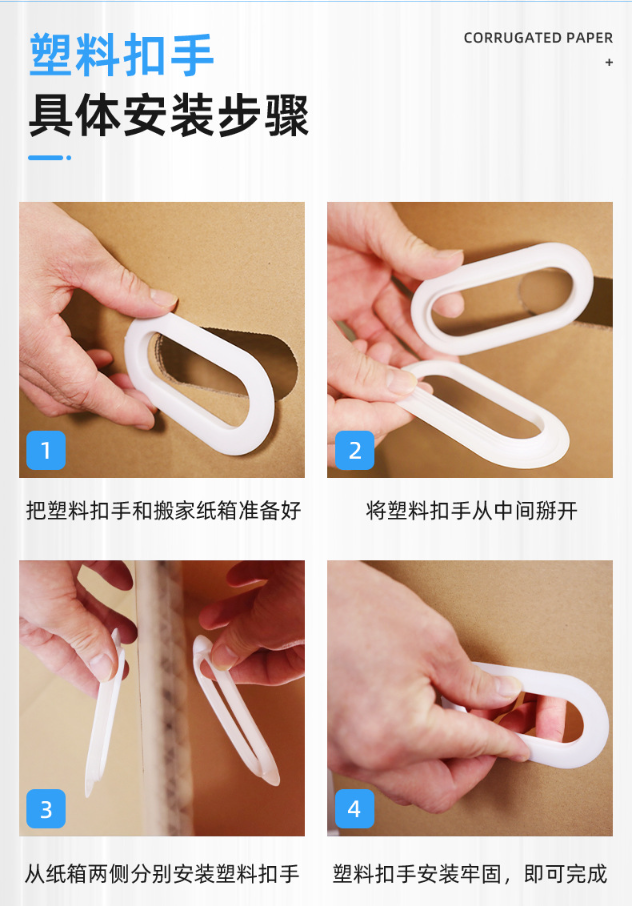 塑料扣手
具体安装步骤

CORRUGATED PAPER
+

1
把塑料扣手和搬家纸箱准备好

2
将塑料扣手从中间掰开

3
从纸箱两侧分别安装塑料扣手

4
塑料扣手安装牢固，即可完成