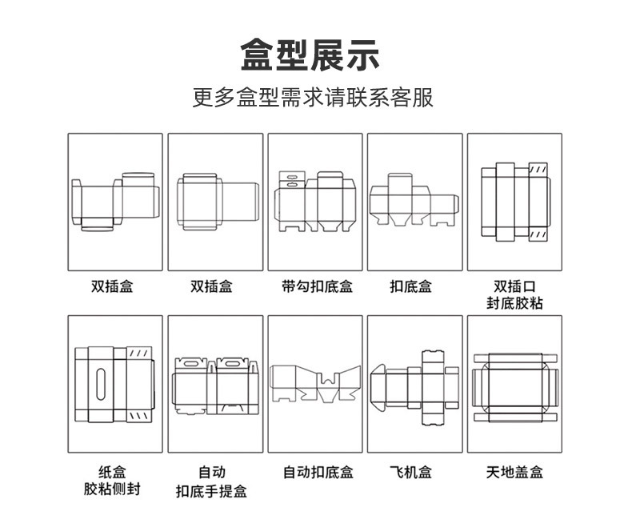 盒型展示

更多盒型需求请联系客服

双插盒

双插盒

带勾扣底盒

扣底盒

双插口
封底胶粘

纸盒
胶粘侧封

自动
扣底手提盒

自动扣底盒

飞机盒

天地盖盒