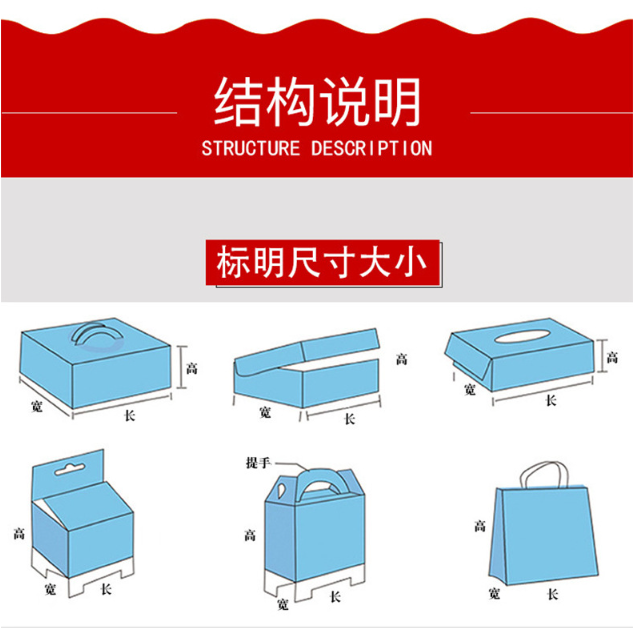 结构说明
STRUCTURE DESCRIPTION

标明尺寸大小

高
宽
长

高
宽
长

高
宽
长

高
宽
长

提手
高
宽
长

高
宽
长