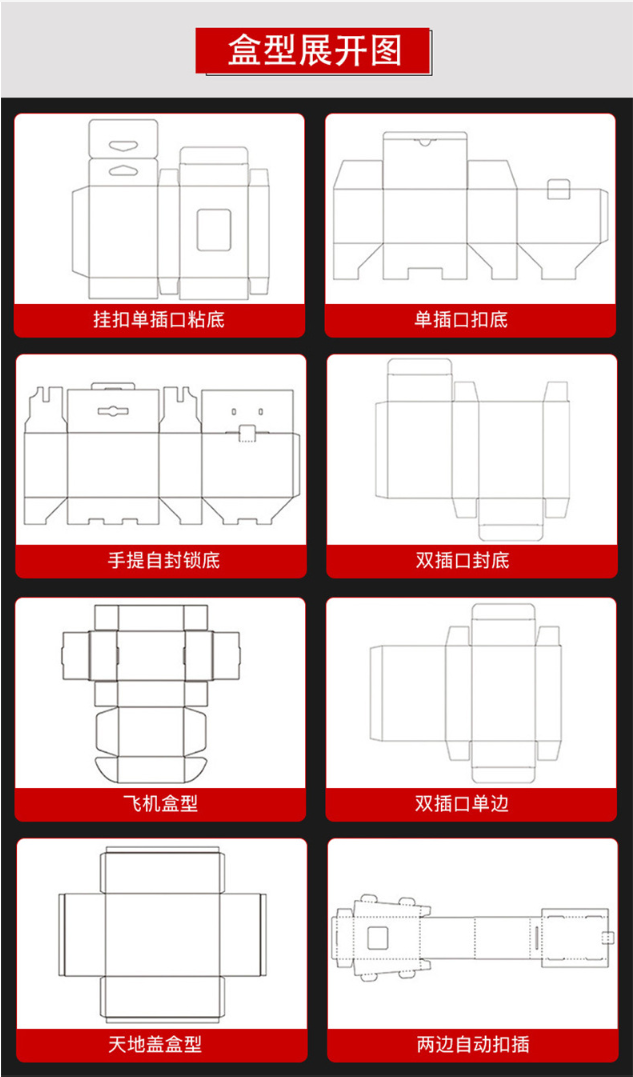 盒型展开图

挂扣单插口粘底

单插口扣底

手提自封锁底

双插口封底

飞机盒型

双插口单边

天地盖盒型

两边自动扣插