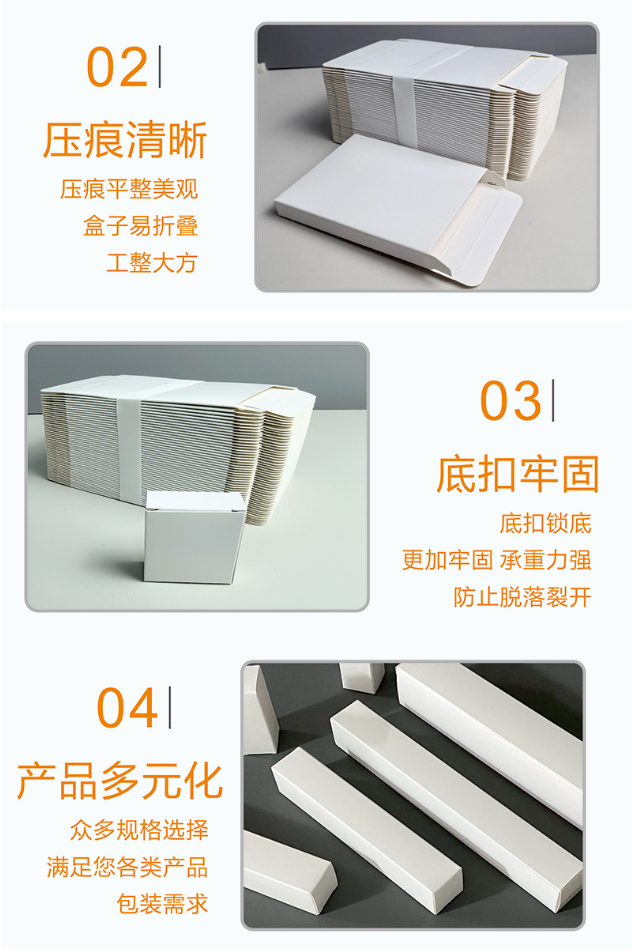 02

压痕清晰

压痕平整美观
盒子易折叠
工整大方

03

底扣牢固

底扣锁底
更加牢固 承重力强
防止脱落裂开

04

产品多元化

众多规格选择
满足您各类产品
包装需求