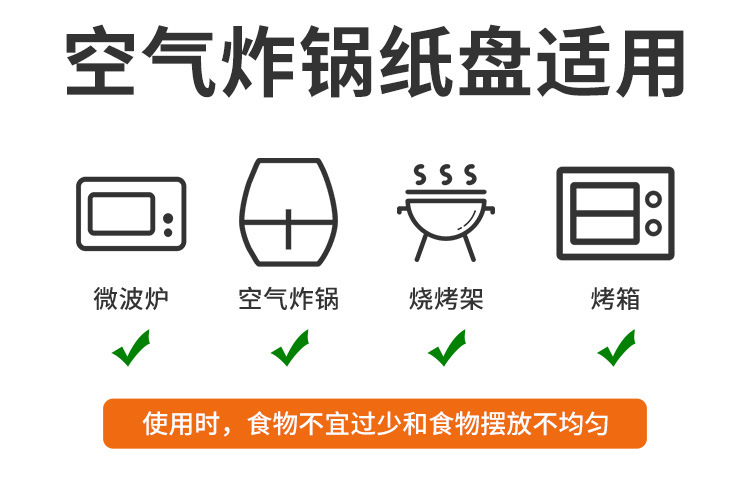 空气炸锅纸盘适用

微波炉

空气炸锅

烧烤架

烤箱

使用时，食物不宜过少和食物摆放不均匀