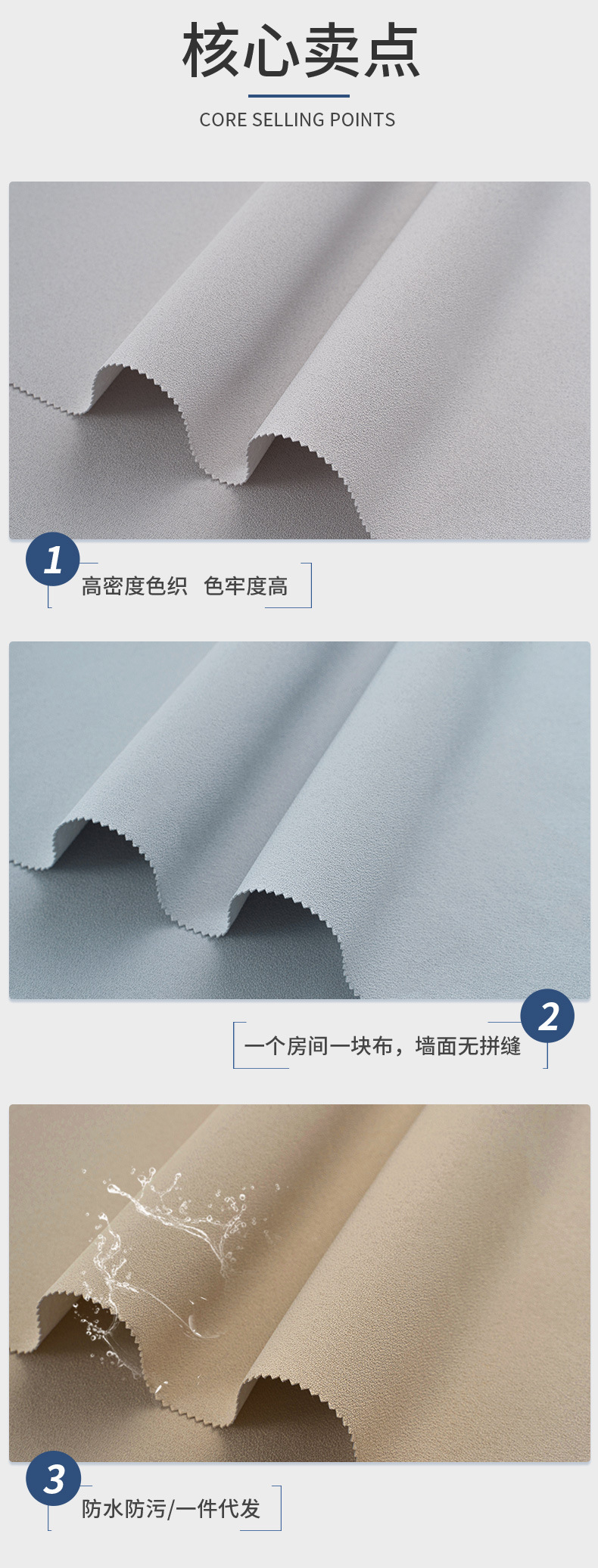 核心卖点

CORE SELLING POINTS

1

高密度色织 色牢度高

2

一个房间一块布，墙面无拼缝

3

防水防污/一件代发