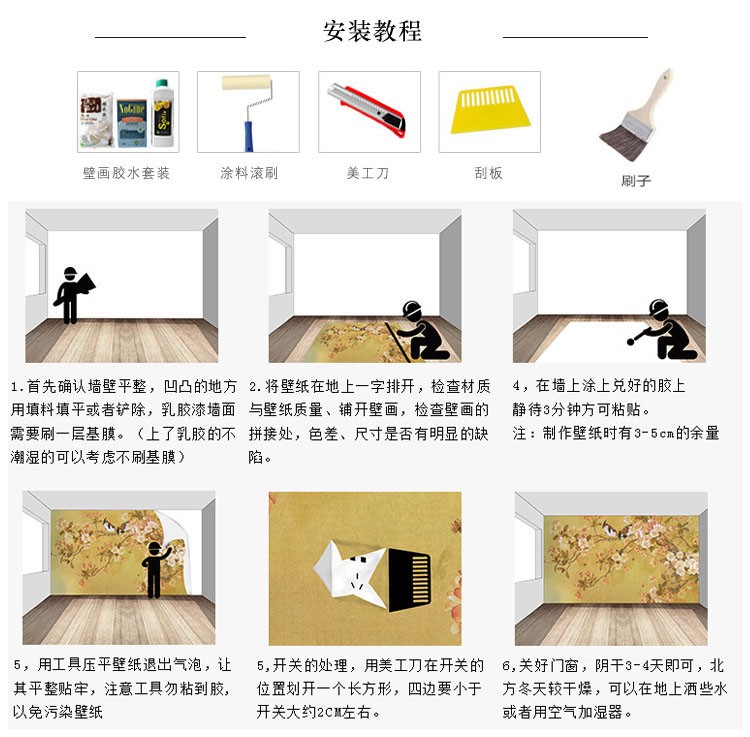 安装教程

壁画胶水套装

涂料滚刷

美工刀

刮板

刷子

1.首先确认墙壁平整，凹凸的地方用填料填平或者铲除，乳胶漆墙面需要刷一层基膜。（上了乳胶的不潮湿的可以考虑不刷基膜）

2.将壁纸在地上一字排开，检查材质与壁纸质量、铺开壁画，检查壁画的拼接处，色差、尺寸是否有明显的缺陷。

4，在墙上涂上兑好的胶上静待3分钟方可粘贴。
注：制作壁纸时有3-5cm的余量

5，用工具压平壁纸退出气泡，让其平整贴牢，注意工具勿粘到胶，以免污染壁纸

5,开关的处理，用美工刀在开关的位置划开一个长方形，四边要小于开关大约2CM左右。

6,关好门窗，阴干3-4天即可，北方冬天较干燥，可以在地上洒些水或者用空气加湿器。