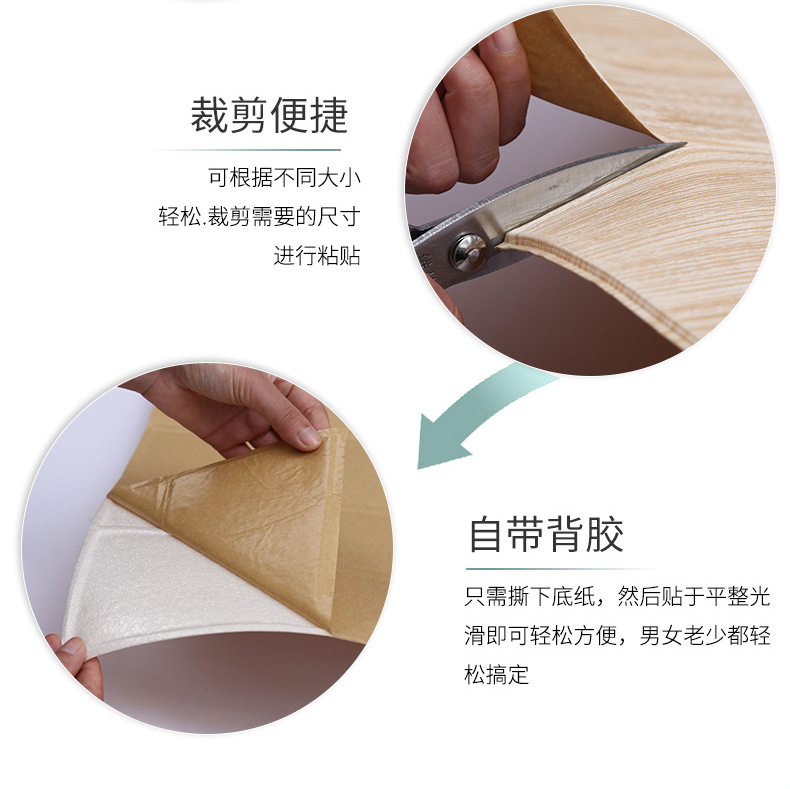 裁剪便捷

可根据不同大小
轻松.裁剪需要的尺寸
进行粘贴

自带背胶

只需撕下底纸，然后贴于平整光滑即可轻松方便，男女老少都轻松搞定