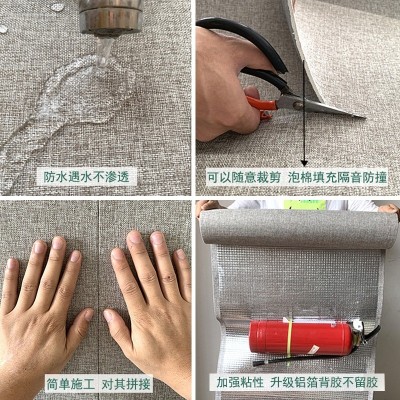 防水遇水不渗透

可以随意裁剪 泡棉填充隔音防撞

简单施工 对其拼接

加强粘性 升级铝箔背胶不留胶