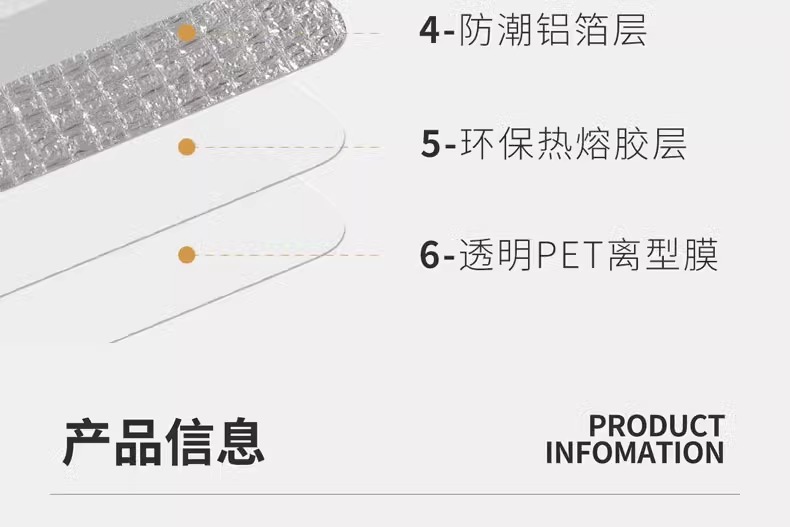 4-防潮铝箔层

5-环保热熔胶层

6-透明PET离型膜

产品信息

PRODUCT INFOMATION