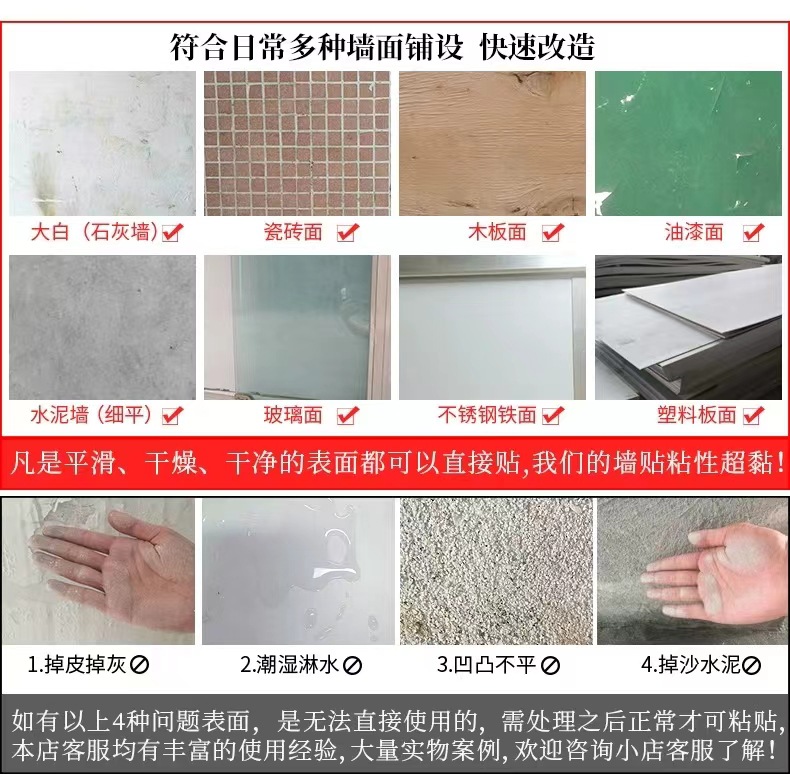 符合日常多种墙面铺设 快速改造

大白（石灰墙）

瓷砖面

木板面

油漆面

水泥墙（细平）

玻璃面

不锈钢铁面

塑料板面

凡是平滑、干燥、干净的表面都可以直接贴,我们的墙贴粘性超黏!

1.掉皮掉灰

2.潮湿淋水

3.凹凸不平

4.掉沙水泥

如有以上4种问题表面，是无法直接使用的，需处理之后正常才可粘贴，本店客服均有丰富的使用经验,大量实物案例,欢迎咨询小店客服了解!