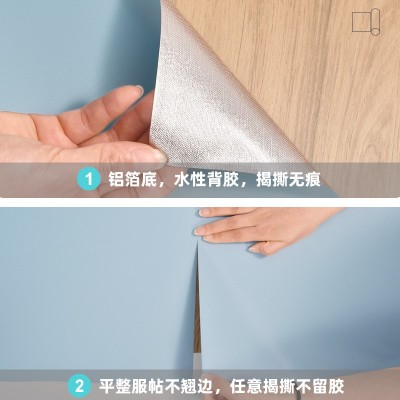 1 铝箔底，水性背胶，揭撕无痕

2 平整服帖不翘边，任意揭撕不留胶