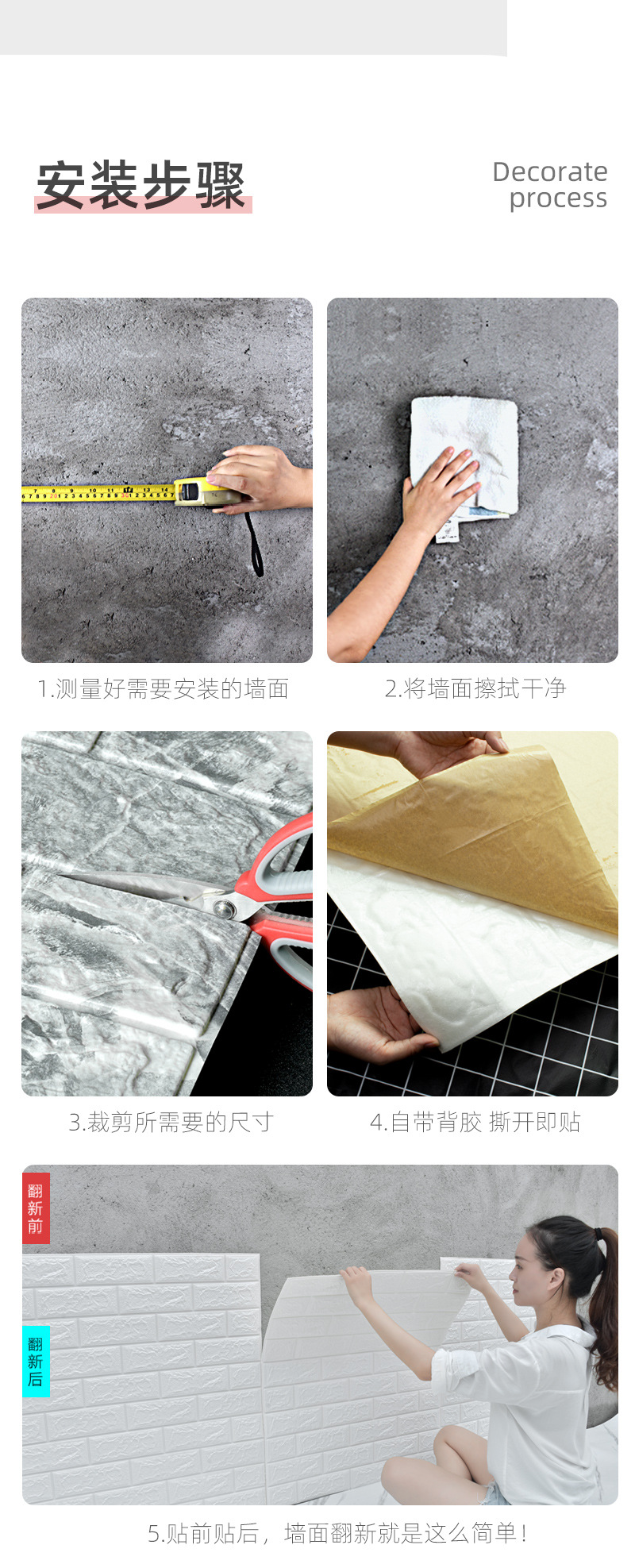 安装步骤

Decorate process

1.测量好需要安装的墙面

2.将墙面擦拭干净

3.裁剪所需要的尺寸

4.自带背胶 撕开即贴

翻新前

翻新后

5.贴前贴后，墙面翻新就是这么简单！