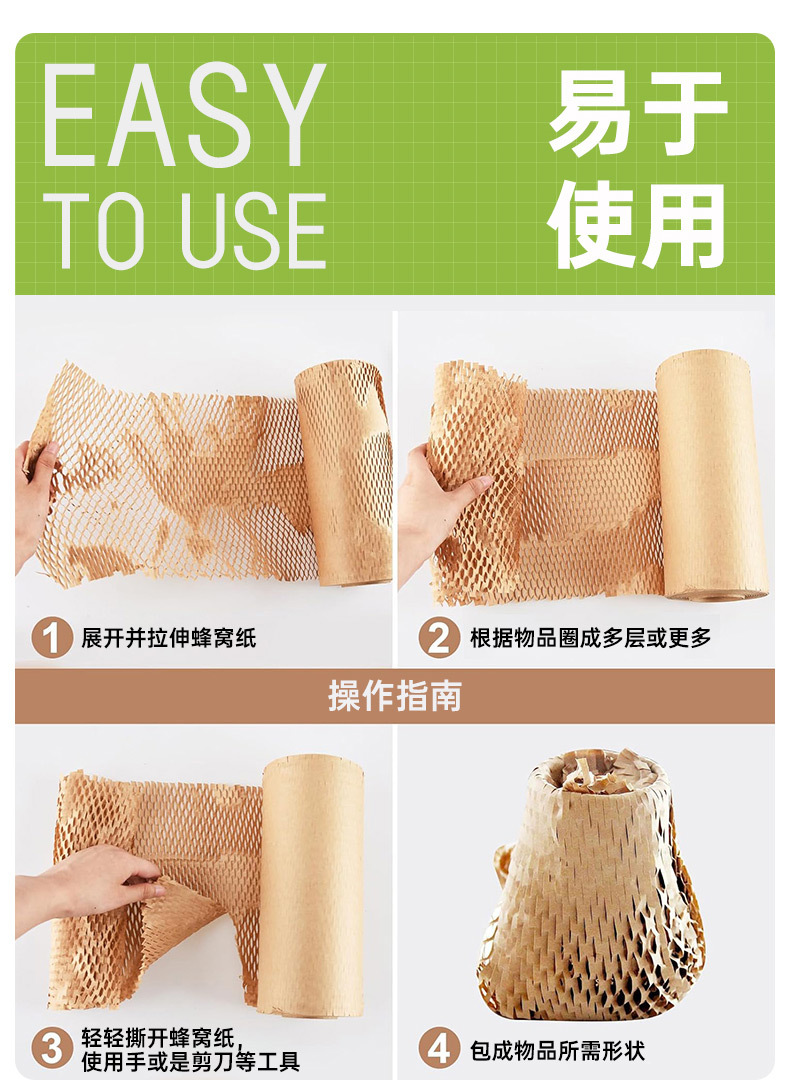 EASY TO USE

易于使用

1 展开并拉伸蜂窝纸

2 根据物品圈成多层或更多

操作指南

3 轻轻撕开蜂窝纸，使用手或是剪刀等工具

4 包成物品所需形状