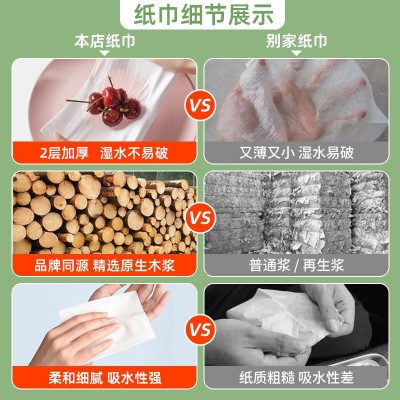 纸巾细节展示

本店纸巾

别家纸巾

VS

2层加厚 湿水不易破

又薄又小 湿水易破

VS

品牌同源 精选原生木浆

普通浆 / 再生浆

VS

柔和细腻 吸水性强

纸质粗糙 吸水性差