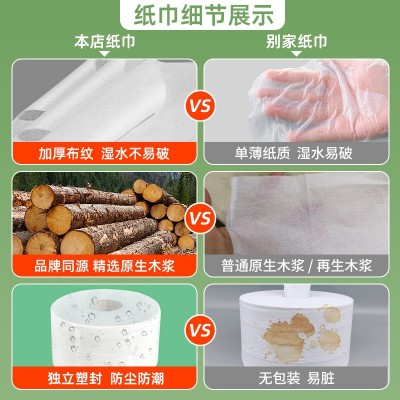 纸巾细节展示

本店纸巾

别家纸巾

VS

加厚布纹 湿水不易破

单薄纸质 湿水易破

VS

品牌同源 精选原生木浆

普通原生木浆 / 再生木浆

VS

独立塑封 防尘防潮

无包装 易脏