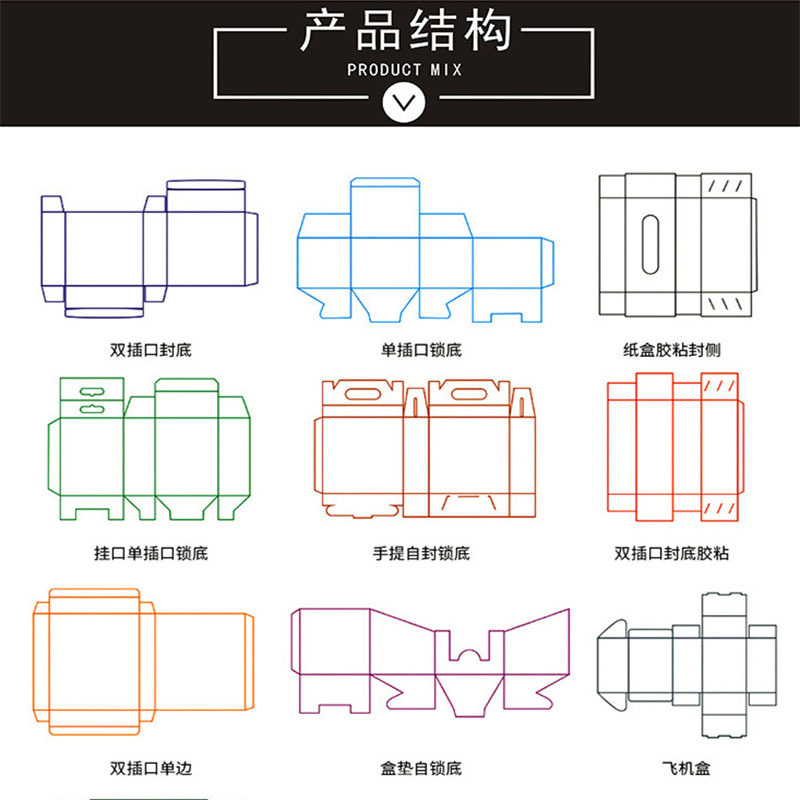 产品结构

PRODUCT MIX

双插口封底

单插口锁底

纸盒胶粘封侧

挂口单插口锁底

手提自封锁底

双插口封底胶粘

双插口单边

盒垫自锁底

飞机盒