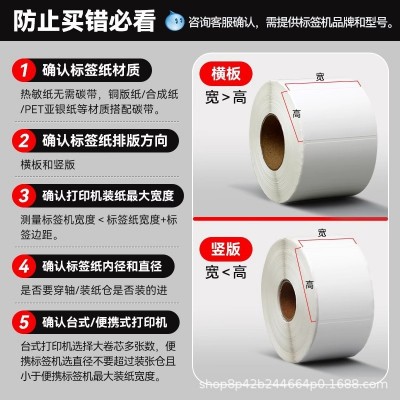 防止买错必看

咨询客服确认，需提供标签机品牌和型号。

1 确认标签纸材质

热敏纸无需碳带，铜版纸/合成纸/PET亚银纸等材质搭配碳带。

2 确认标签纸排版方向

横板和竖版

3 确认打印机装纸最大宽度

测量标签机宽度 < 标签纸宽度+标签边距。

4 确认标签纸内径和直径

是否要穿轴/装纸仓是否装的进

5 确认台式/便携式打印机

台式打印机选择大卷芯多张数，便携标签机选直径不要超过装张仓且小于便携标签机最大装纸宽度。

横板
宽 > 高
宽
高

竖版
宽 < 高
宽
高

shop8p42b244664p0.1688.com