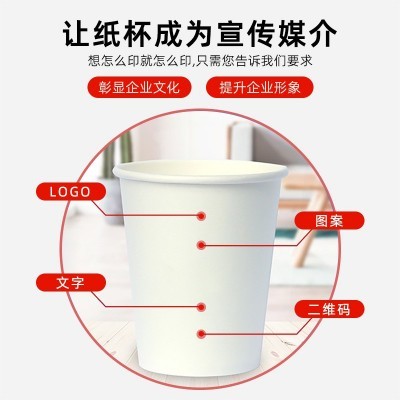 让纸杯成为宣传媒介

想怎么印就怎么印,只需您告诉我们要求

彰显企业文化

提升企业形象

LOGO

图案

文字

二维码