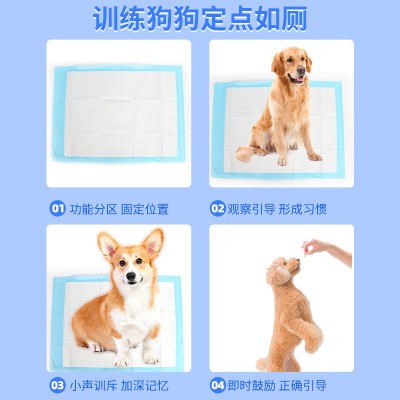 训练狗狗定点如厕

01 功能分区 固定位置

02 观察引导 形成习惯

03 小声训斥 加深记忆

04 即时鼓励 正确引导