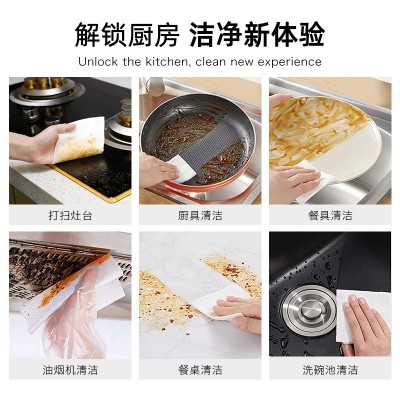 解锁厨房 洁净新体验
Unlock the kitchen, clean new experience

打扫灶台

厨具清洁

餐具清洁

油烟机清洁

餐桌清洁

洗碗池清洁