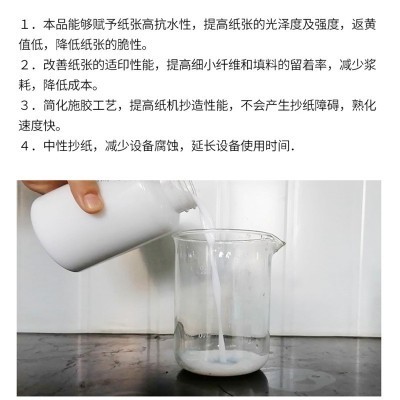 1．本品能够赋予纸张高抗水性，提高纸张的光泽度及强度，返黄值低，降低纸张的脆性。
2．改善纸张的适印性能，提高细小纤维和填料的留着率，减少浆耗，降低成本。
3．简化施胶工艺，提高纸机抄造性能，不会产生抄纸障碍，熟化速度快。
4．中性抄纸，减少设备腐蚀，延长设备使用时间.