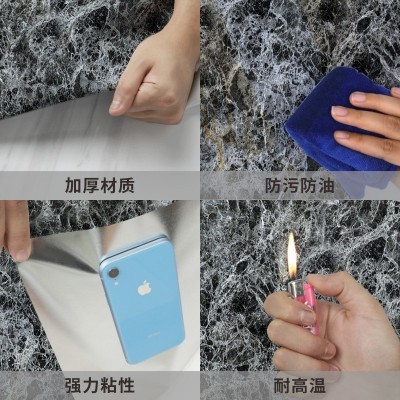 加厚材质

防污防油

强力粘性

耐高温