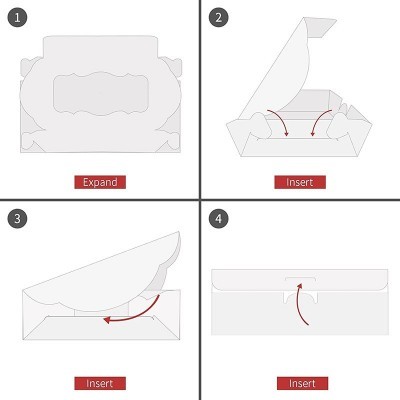 1

Expand

2

Insert

3

Insert

4

Insert