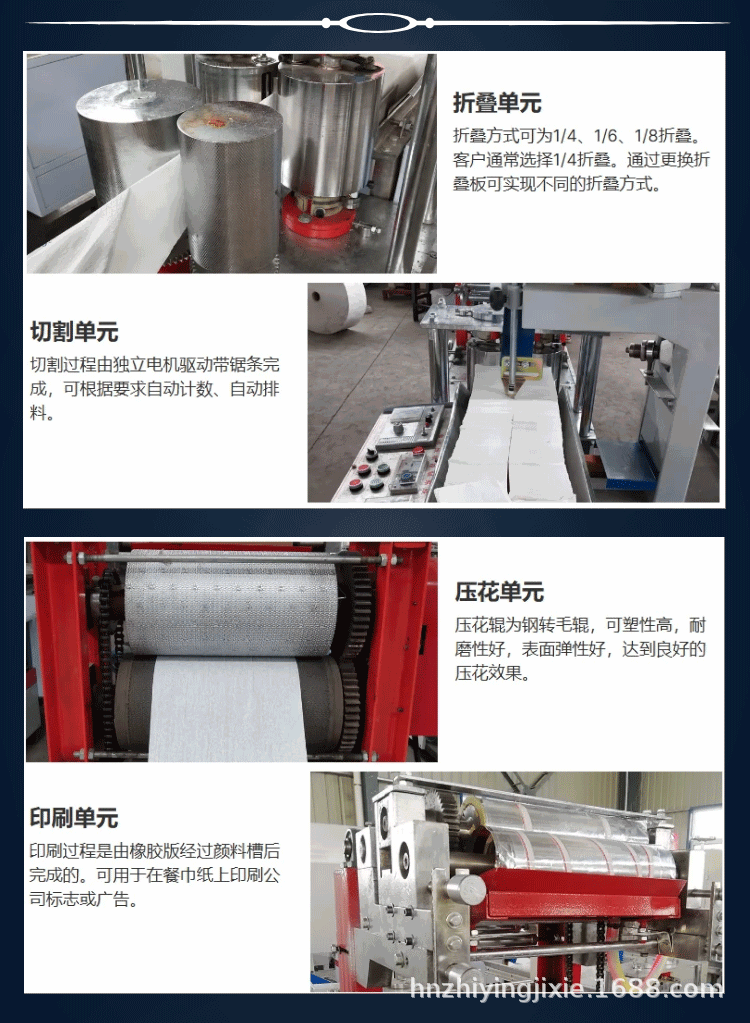 折叠单元

折叠方式可为1/4、1/6、1/8折叠。客户通常选择1/4折叠。通过更换折叠板可实现不同的折叠方式。

切割单元

切割过程由独立电机驱动带锯条完成，可根据要求自动计数、自动排料。

压花单元

压花辊为钢转毛辊，可塑性高，耐磨性好，表面弹性好，达到良好的压花效果。

印刷单元

印刷过程是由橡胶版经过颜料槽后完成的。可用于在餐巾纸上印刷公司标志或广告。

hnzhiyingjixie.1688.com