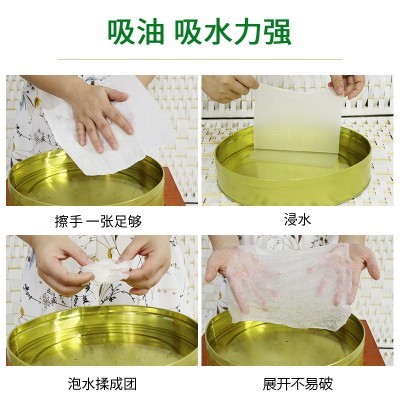 吸油 吸水力强

擦手 一张足够

浸水

泡水揉成团

展开不易破