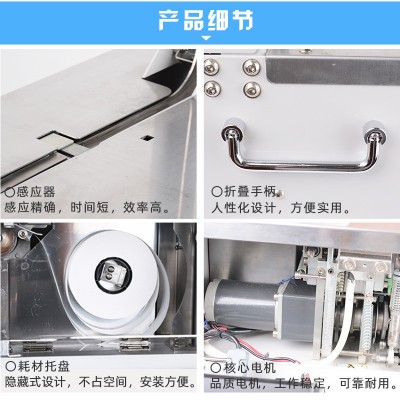 产品细节

○感应器
感应精确，时间短，效率高。

○折叠手柄
人性化设计，方便实用。

○耗材托盘
隐藏式设计，不占空间，安装方便。

○核心电机
品质电机，工作稳定，可靠耐用。