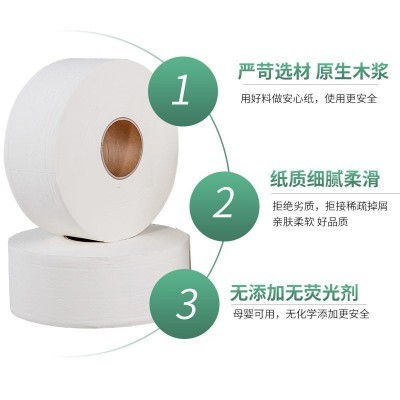 1

严苛选材 原生木浆

用好料做安心纸，使用更安全

2

纸质细腻柔滑

拒绝劣质，拒接稀疏掉屑
亲肤柔软 好品质

3

无添加无荧光剂

母婴可用，无化学添加更安全