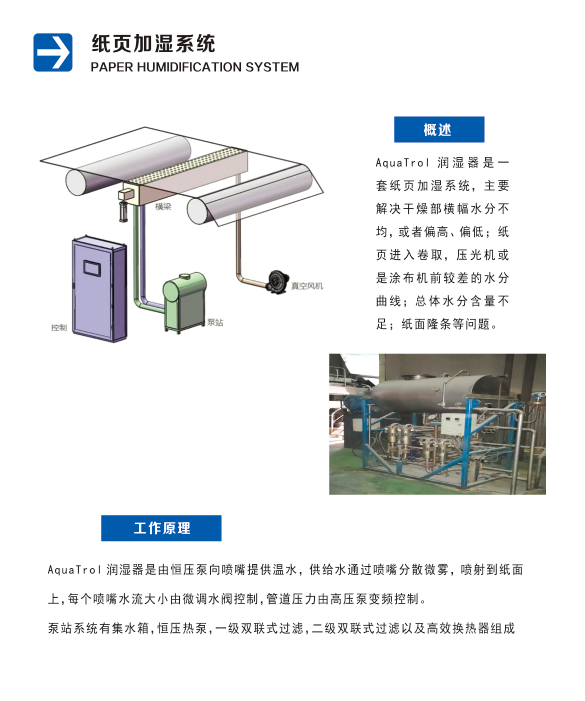 纸页加湿系统
PAPER HUMIDIFICATION SYSTEM

横梁
真空风机
控制
泵站

概述

AquaTrol 润湿器是一套纸页加湿系统，主要解决干燥部横幅水分不均，或者偏高、偏低；纸页进入卷取，压光机或是涂布机前较差的水分曲线；总体水分含量不足；纸面隆条等问题。

工作原理

AquaTrol 润湿器是由恒压泵向喷嘴提供温水，供给水通过喷嘴分散微雾，喷射到纸面上，每个喷嘴水流大小由微调水阀控制，管道压力由高压泵变频控制。

泵站系统有集水箱，恒压热泵，一级双联式过滤，二级双联式过滤以及高效换热器组成