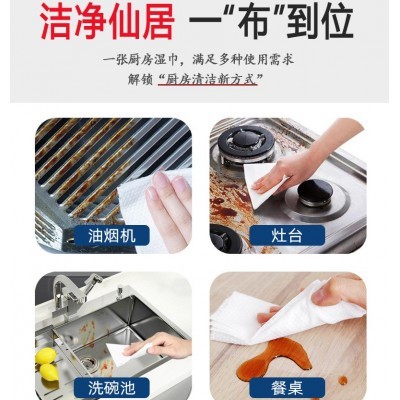 洁净仙居 一“布”到位

一张厨房湿巾，满足多种使用需求
解锁“厨房清洁新方式”

油烟机

灶台

洗碗池

餐桌