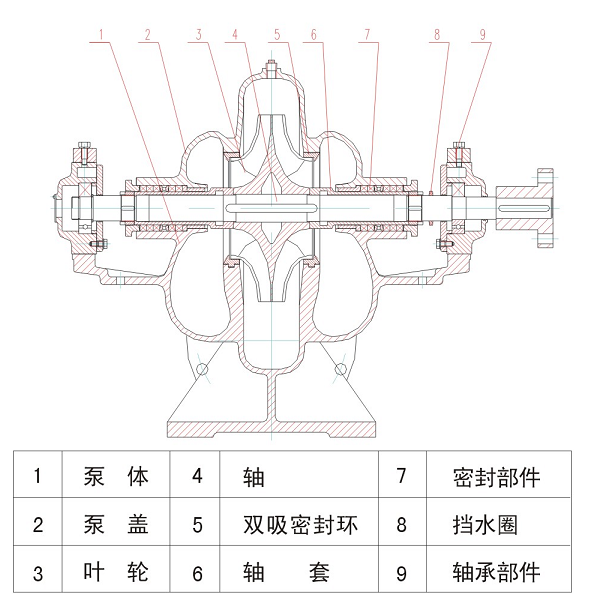 1 2 3 4 5 6 7 8 9

| 1 | 泵 体 | 4 | 轴 | 7 | 密封部件 |
|---|---|---|---|---|---|
| 2 | 泵 盖 | 5 | 双吸密封环 | 8 | 挡水圈 |
| 3 | 叶 轮 | 6 | 轴 套 | 9 | 轴承部件 |