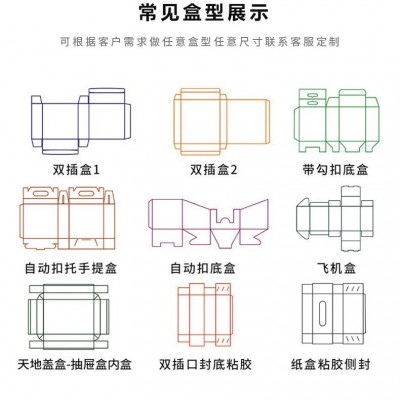 常见盒型展示

可根据客户需求做任意盒型任意尺寸联系客服定制

双插盒1

双插盒2

带勾扣底盒

自动扣托手提盒

自动扣底盒

飞机盒

天地盖盒-抽屉盒内盒

双插口封底粘胶

纸盒粘胶侧封