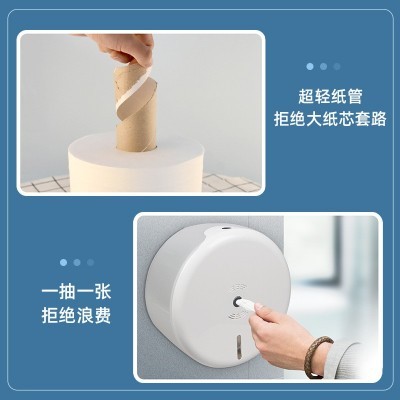 超轻纸管
拒绝大纸芯套路

一抽一张
拒绝浪费