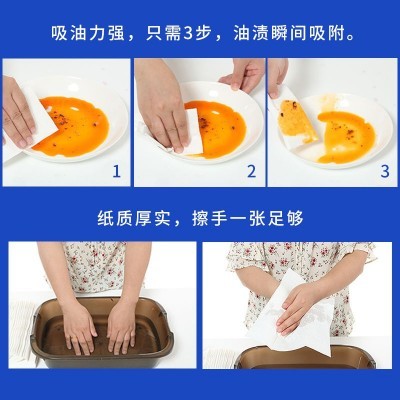 吸油力强，只需3步，油渍瞬间吸附。

1

2

3

纸质厚实，擦手一张足够