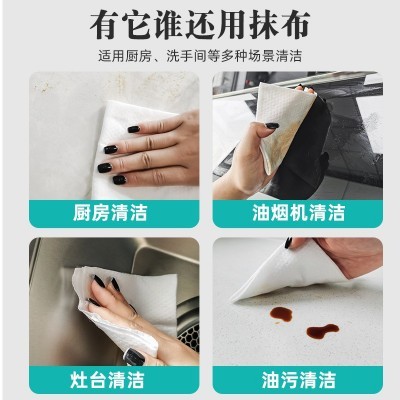 有它谁还用抹布

适用厨房、洗手间等多种场景清洁

厨房清洁

油烟机清洁

灶台清洁

油污清洁