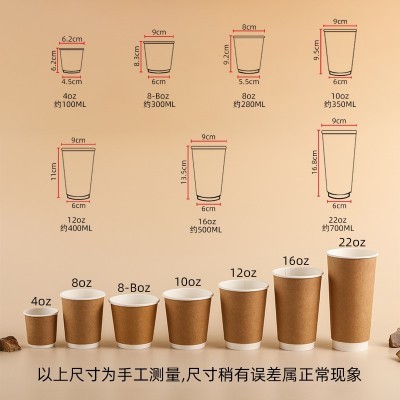 6.2cm
6.2cm
4.5cm
4oz
约100ML

9cm
8.3cm
6cm
8-Boz
约300ML

8cm
9.2cm
5.5cm
8oz
约280ML

9cm
9.5cm
6cm
10oz
约350ML

9cm
11cm
6cm
12oz
约400ML

9cm
13.5cm
6cm
16oz
约500ML

9cm
16.8cm
6cm
22oz
约700ML

4oz
8oz
8-Boz
10oz
12oz
16oz
22oz

以上尺寸为手工测量,尺寸稍有误差属正常现象