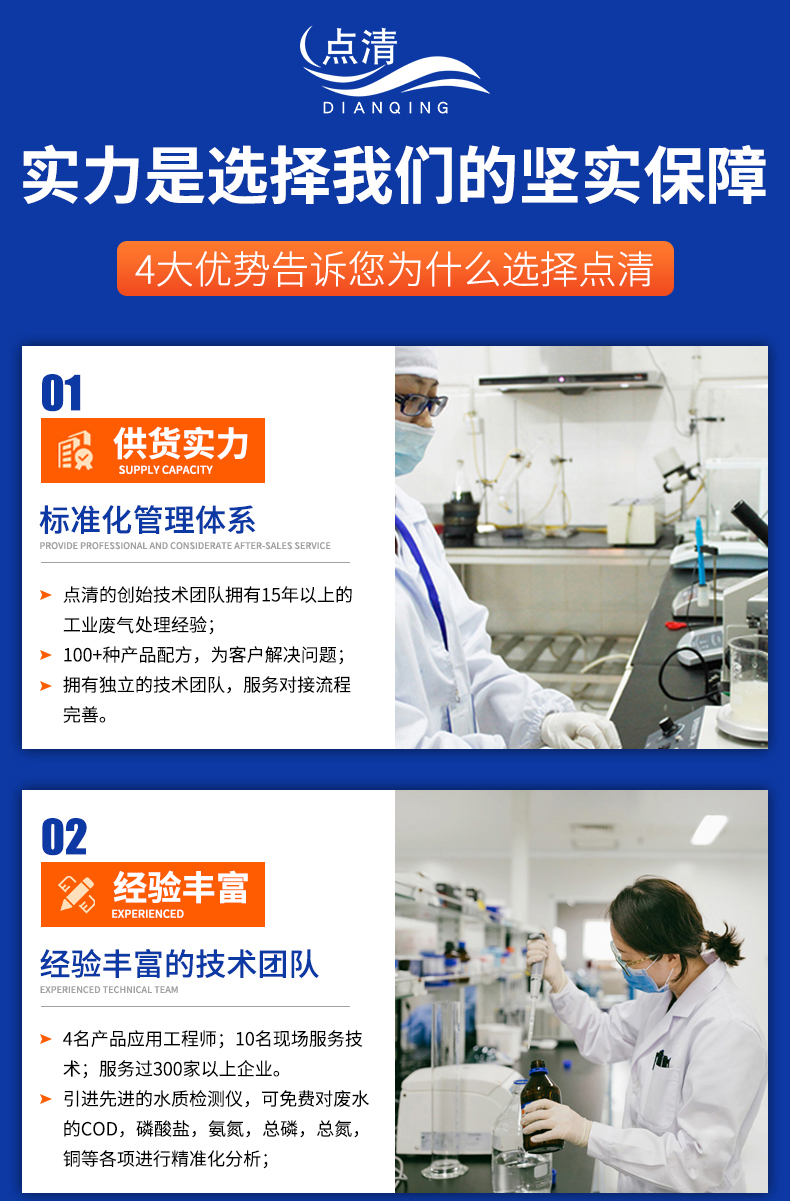 点清
DIANQING

实力是选择我们的坚实保障

4大优势告诉您为什么选择点清

01
供货实力
SUPPLY CAPACITY

标准化管理体系
PROVIDE PROFESSIONAL AND CONSIDERATE AFTER-SALES SERVICE

➤ 点清的创始技术团队拥有15年以上的工业废气处理经验；
➤ 100+种产品配方，为客户解决问题；
➤ 拥有独立的技术团队，服务对接流程完善。

02
经验丰富
EXPERIENCED

经验丰富的技术团队
EXPERIENCED TECHNICAL TEAM

➤ 4名产品应用工程师；10名现场服务技术；服务过300家以上企业。
➤ 引进先进的水质检测仪，可免费对废水的COD，磷酸盐，氨氮，总磷，总氮，铜等各项进行精准化分析；