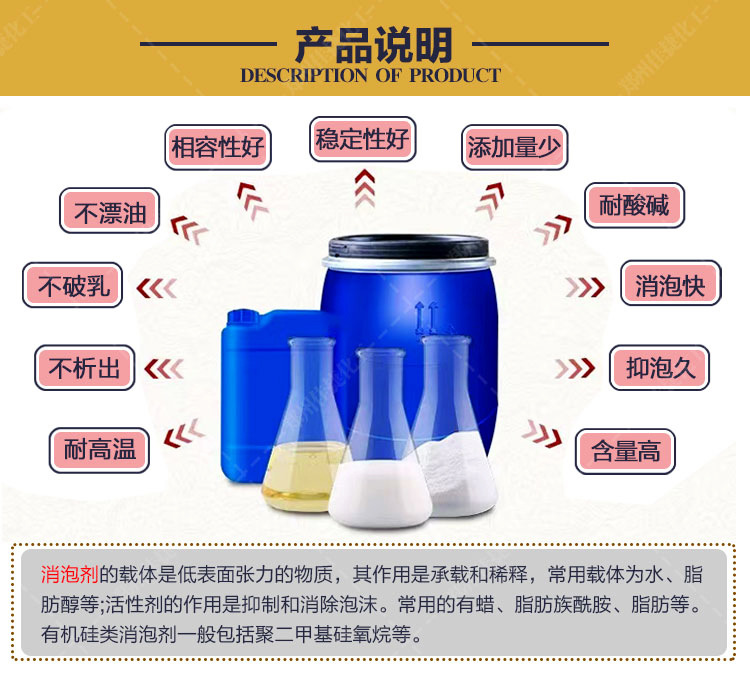 产品说明
DESCRIPTION OF PRODUCT

相容性好
稳定性好
添加量少
不漂油
耐酸碱
不破乳
消泡快
不析出
抑泡久
耐高温
含量高

消泡剂的载体是低表面张力的物质，其作用是承载和稀释，常用载体为水、脂肪醇等;活性剂的作用是抑制和消除泡沫。常用的有蜡、脂肪族酰胺、脂肪等。有机硅类消泡剂一般包括聚二甲基硅氧烷等。