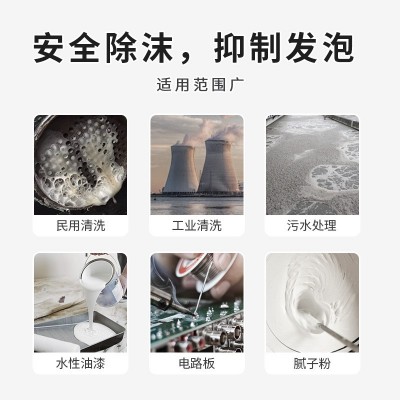 安全除沫，抑制发泡

适用范围广

民用清洗

工业清洗

污水处理

水性油漆

电路板

腻子粉