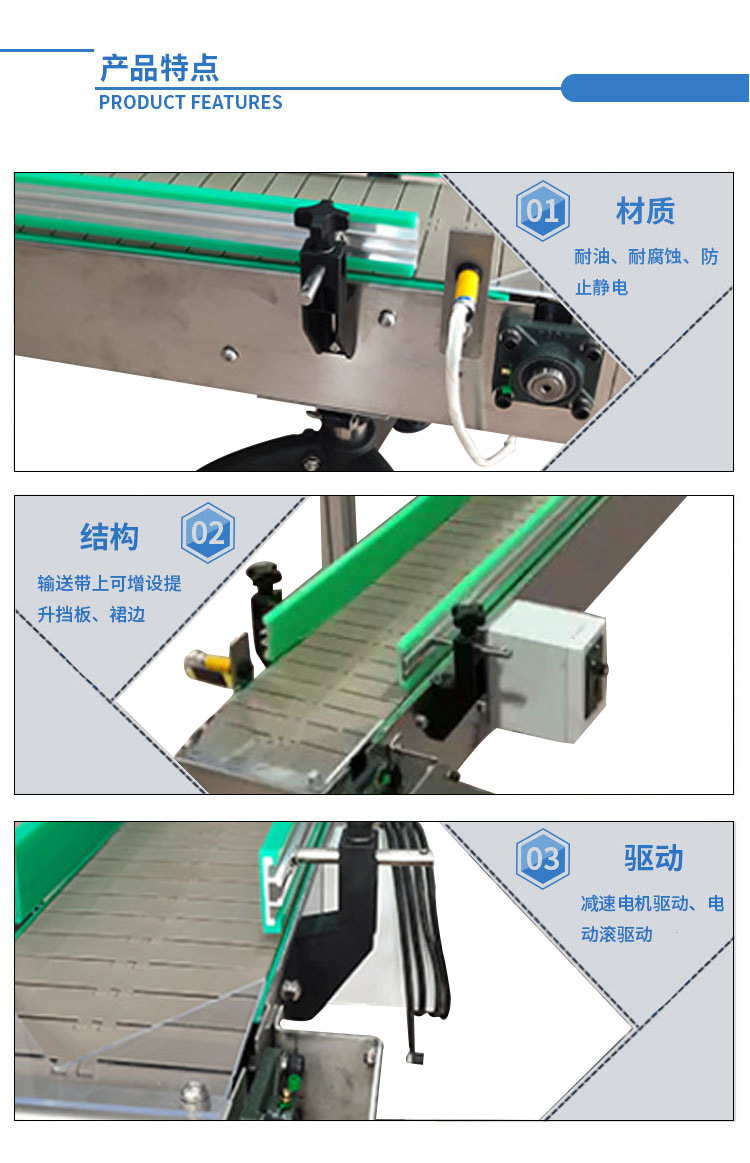 产品特点
PRODUCT FEATURES

01 材质
耐油、耐腐蚀、防止静电

结构 02
输送带上可增设提升挡板、裙边

03 驱动
减速电机驱动、电动滚驱动