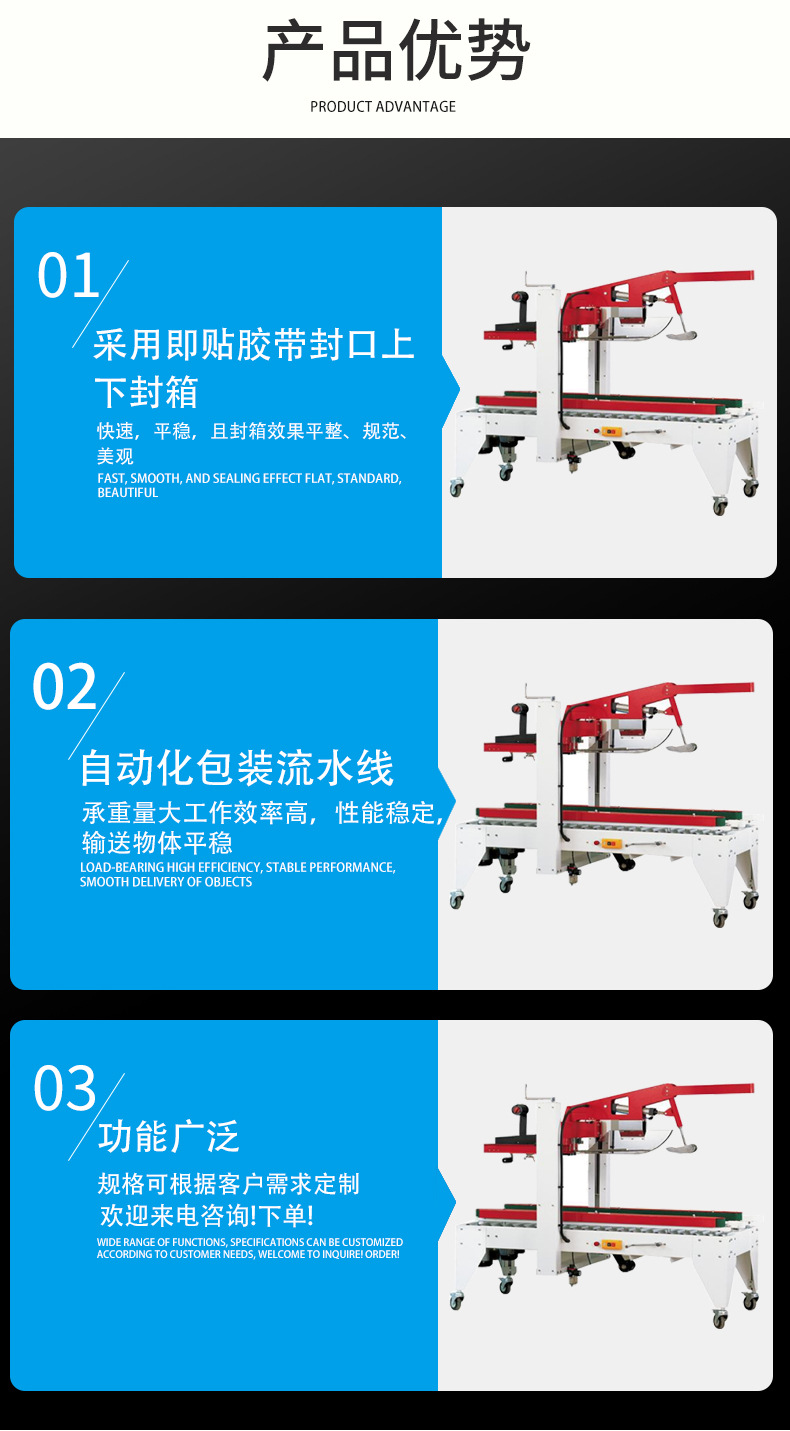 产品优势
PRODUCT ADVANTAGE

01
采用即贴胶带封口上下封箱
快速，平稳，且封箱效果平整、规范、美观
FAST, SMOOTH, AND SEALING EFFECT FLAT, STANDARD, BEAUTIFUL

02
自动化包装流水线
承重量大工作效率高，性能稳定，输送物体平稳
LOAD-BEARING HIGH EFFICIENCY, STABLE PERFORMANCE, SMOOTH DELIVERY OF OBJECTS

03
功能广泛
规格可根据客户需求定制
欢迎来电咨询!下单!
WIDE RANGE OF FUNCTIONS, SPECIFICATIONS CAN BE CUSTOMIZED ACCORDING TO CUSTOMER NEEDS, WELCOME TO INQUIRE! ORDER!